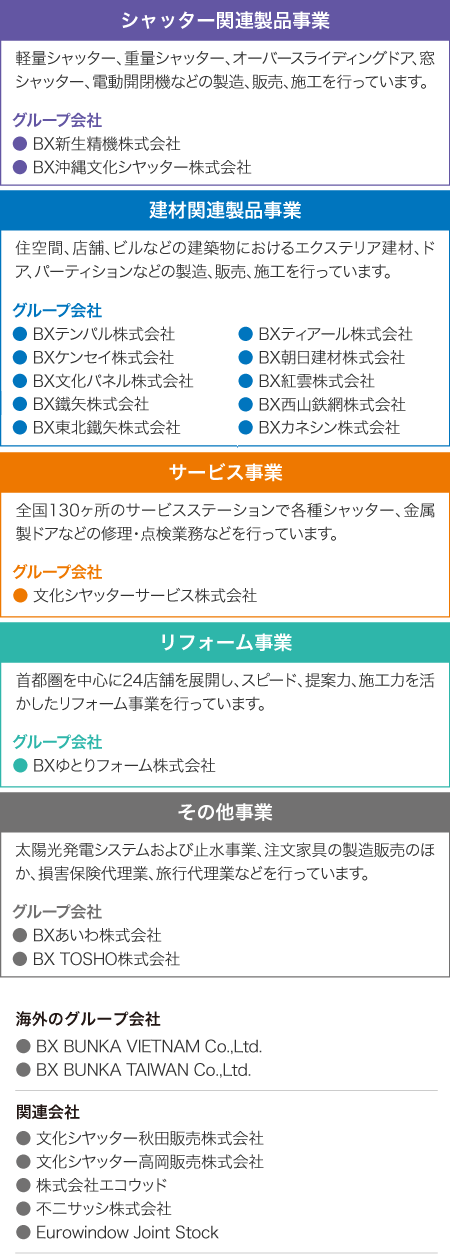 シャッター関連製品事業

軽量シャッター、重量シャッター、オーバースライディングドア、窓シャッター、電動開閉機などの製造、販売、施工を行っています。

グループ会社
• BX新生精機株式会社
• BX沖縄文化シヤッター株式会社

建材関連製品事業

住空間、店舗、ビルなどの建築物におけるエクステリア建材、ドア、パーティションなどの製造、販売、施工を行っています。

グループ会社
• BXテンパル株式会社
• BXケンセイ株式会社
• BX文化パネル株式会社
• BX鐵矢株式会社
• BX東北鐵矢株式会社
• BXティアール株式会社
• BX朝日建材株式会社
• BX紅雲株式会社
• BX西山鉄網株式会社
• BXカネシン株式会社

サービス事業

全国130ヶ所のサービスステーションで各種シャッター、金属製ドアなどの修理・点検業務などを行っています。

グループ会社
• 文化シヤッターサービス株式会社

リフォーム事業

首都圏を中心に24店舗を展開し、スピード、提案力、施工力を活かしたリフォーム事業を行っています。

グループ会社
• BXゆとりフォーム株式会社

その他事業

太陽光発電システムおよび止水事業、注文家具の製造販売のほか、損害保険代理業、旅行代理業などを行っています。

グループ会社
• BXあいわ株式会社
• BX TOSHO株式会社

海外のグループ会社
• BX BUNKA VIETNAM Co.,Ltd.
• BX BUNKA TAIWAN Co.,Ltd.

関連会社
• 文化シヤッター秋田販売株式会社
• 文化シヤッター高岡販売株式会社
• 株式会社エコウッド
• 不二サッシ株式会社
• Eurowindow Joint Stock